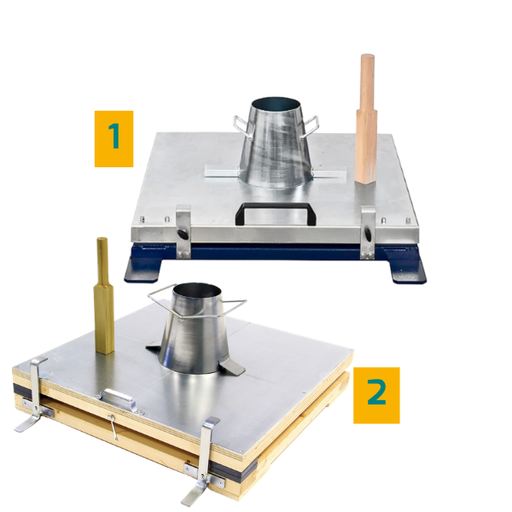 1

2