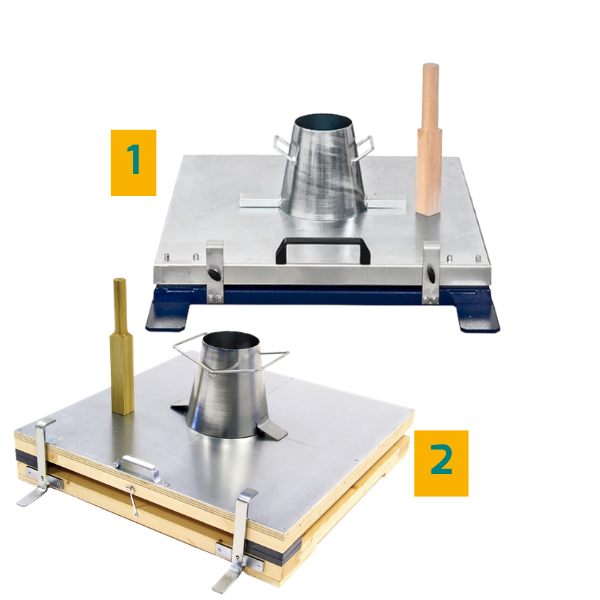 1

2