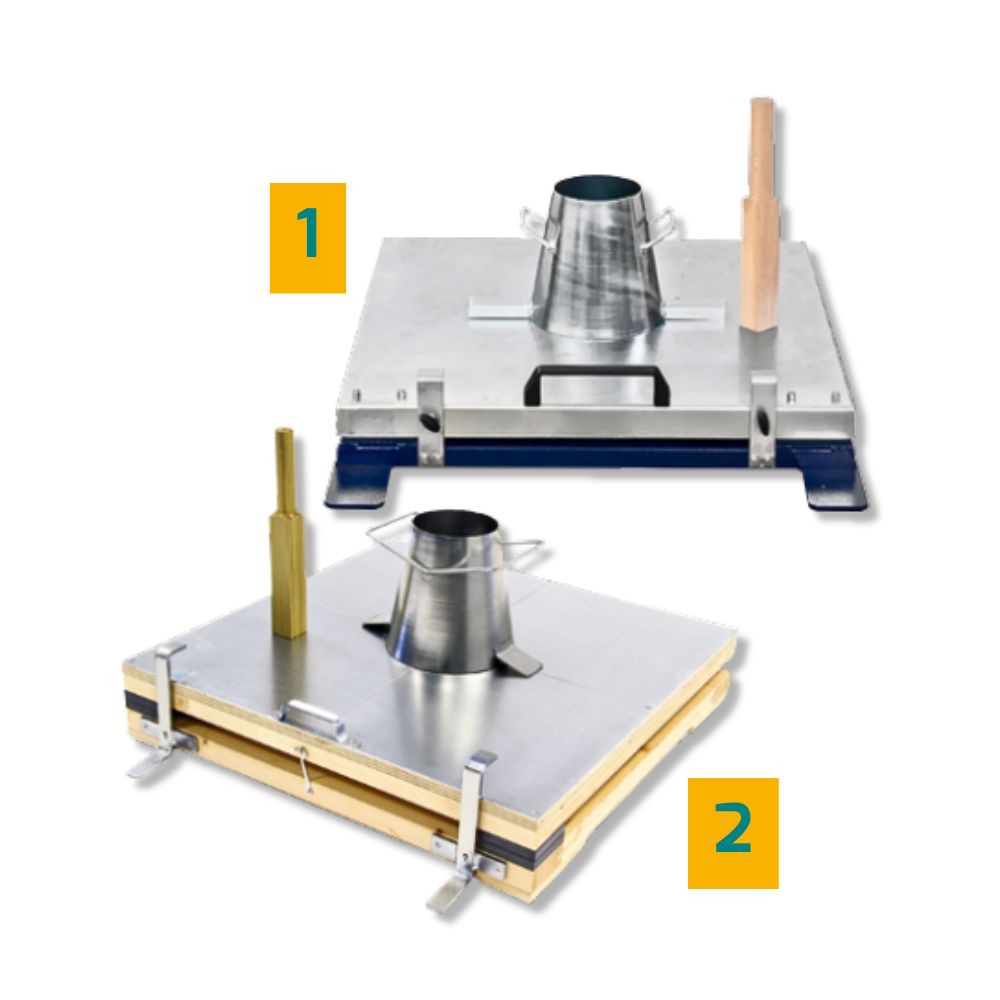 1

2